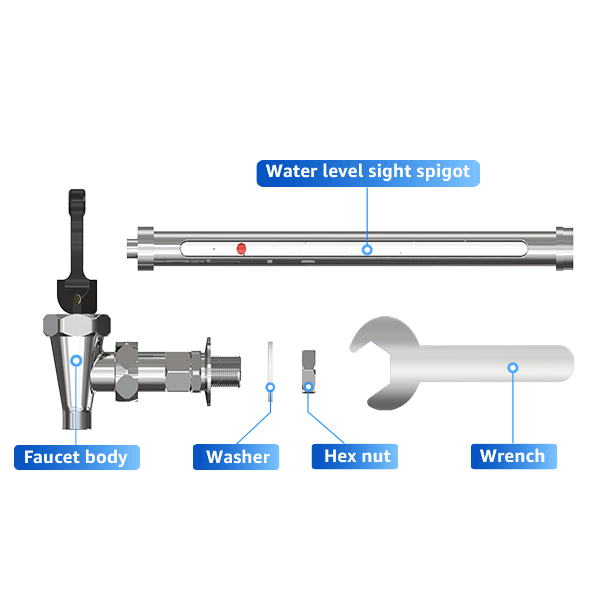 Water level sight spigot

Faucet body

Washer

Hex nut

Wrench