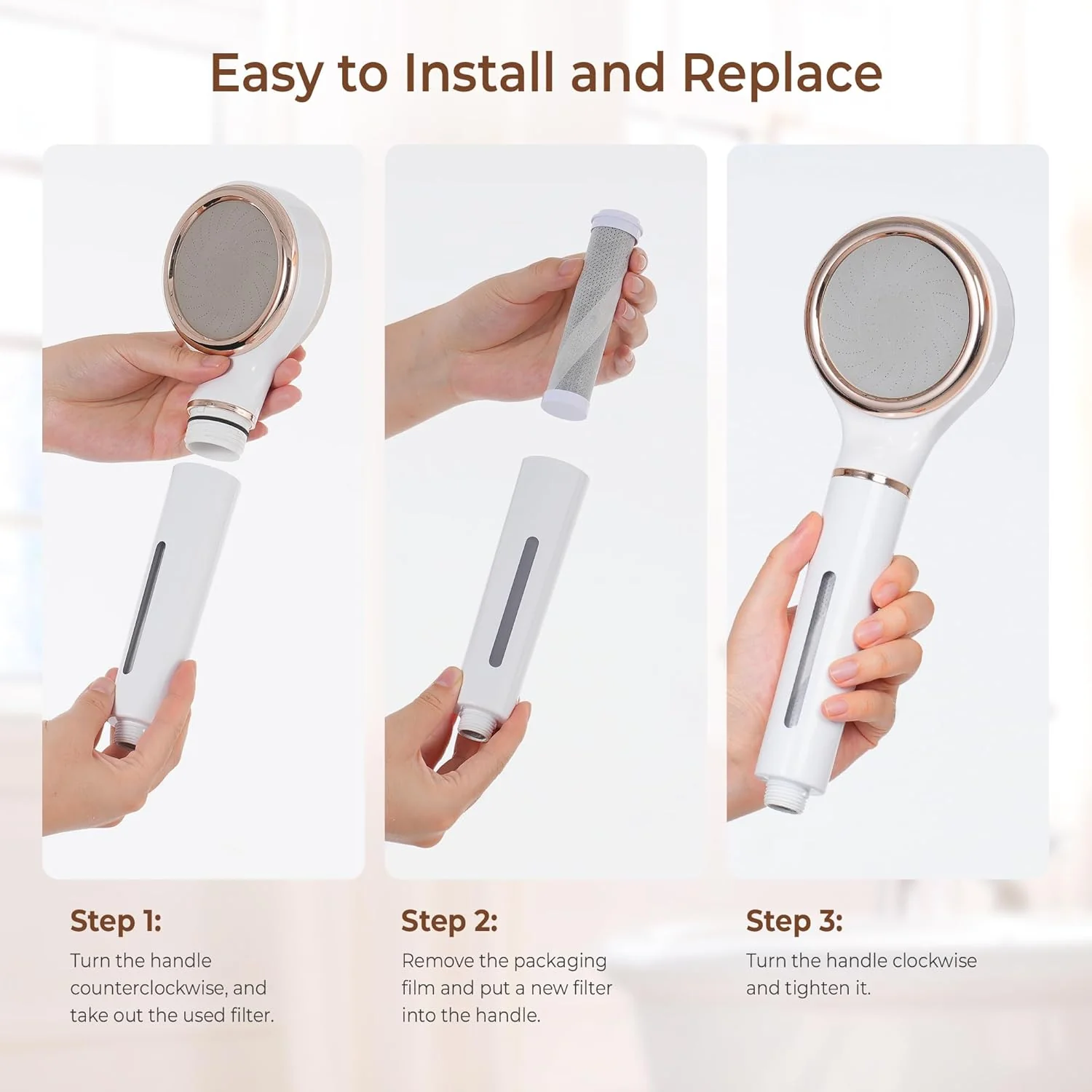 Easy to Install and Replace

Step 1:
Turn the handle counterclockwise, and take out the used filter.

Step 2:
Remove the packaging film and put a new filter into the handle.

Step 3:
Turn the handle clockwise and tighten it.