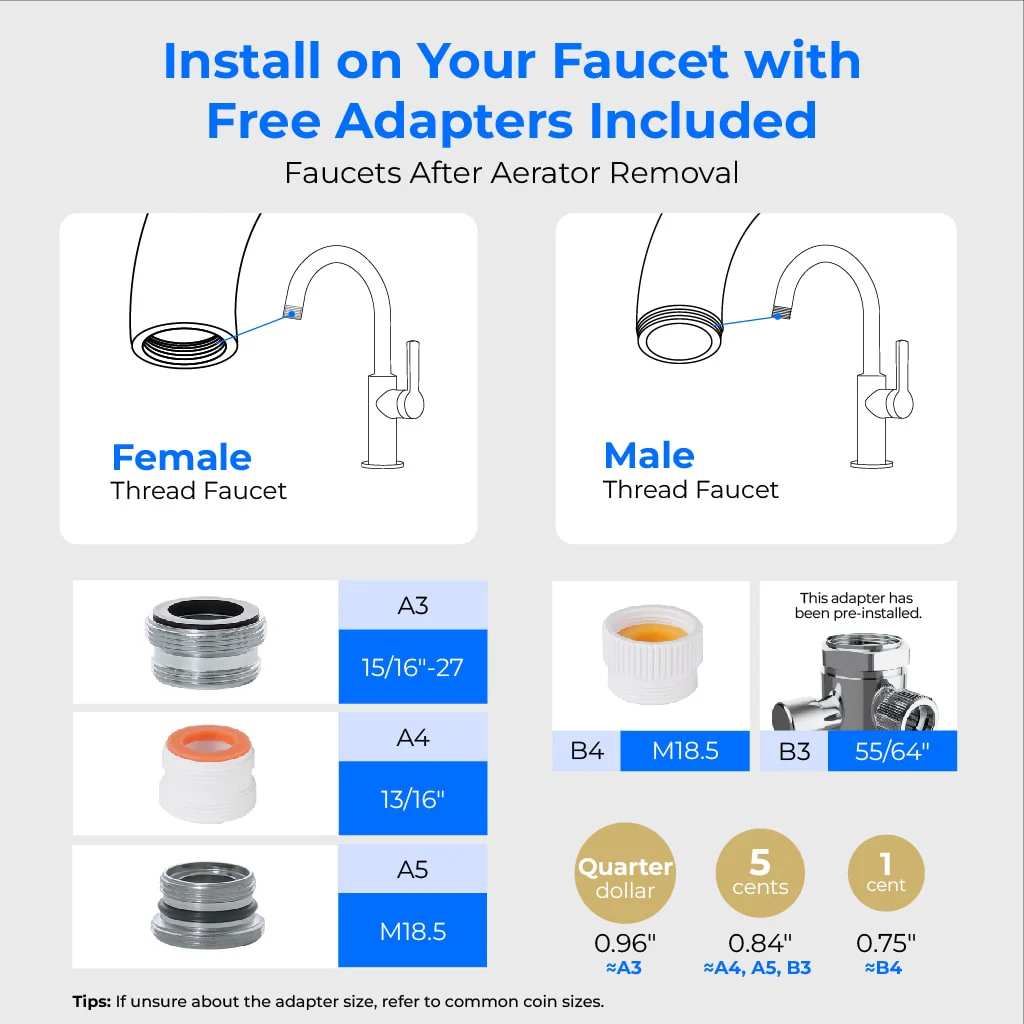 Install on Your Faucet with Free Adapters Included

Faucets After Aerator Removal

Female
Thread Faucet

Male
Thread Faucet

A3
15/16"-27

A4
13/16"

A5
M18.5

B4 M18.5

This adapter has been pre-installed.

B3 55/64"

Quarter dollar
0.96"
≈A3

5 cents
0.84"
≈A4, A5, B3

1 cent
0.75"
≈B4

Tips: If unsure about the adapter size, refer to common coin sizes.